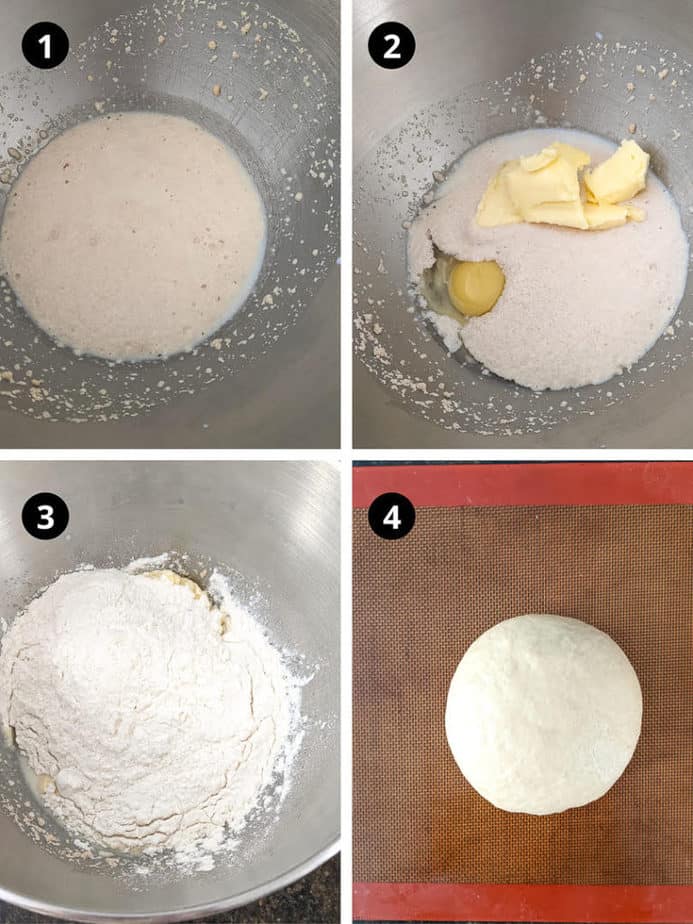 1
2
3
4