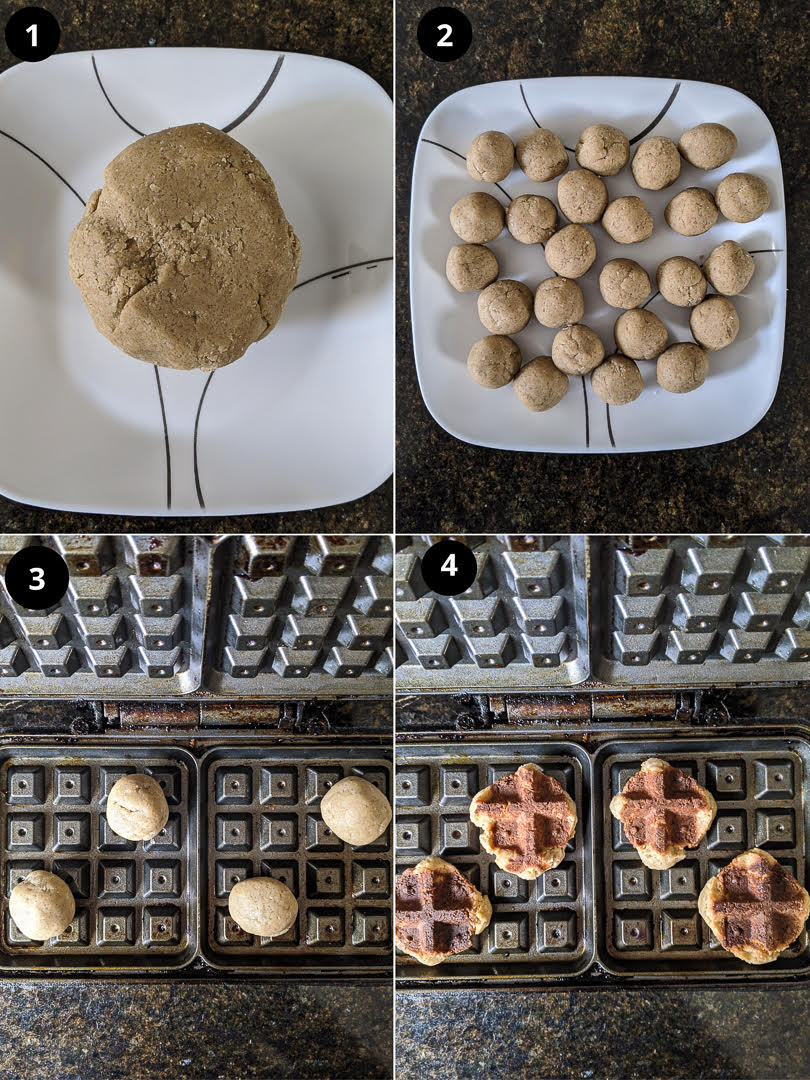 1
2
3
4